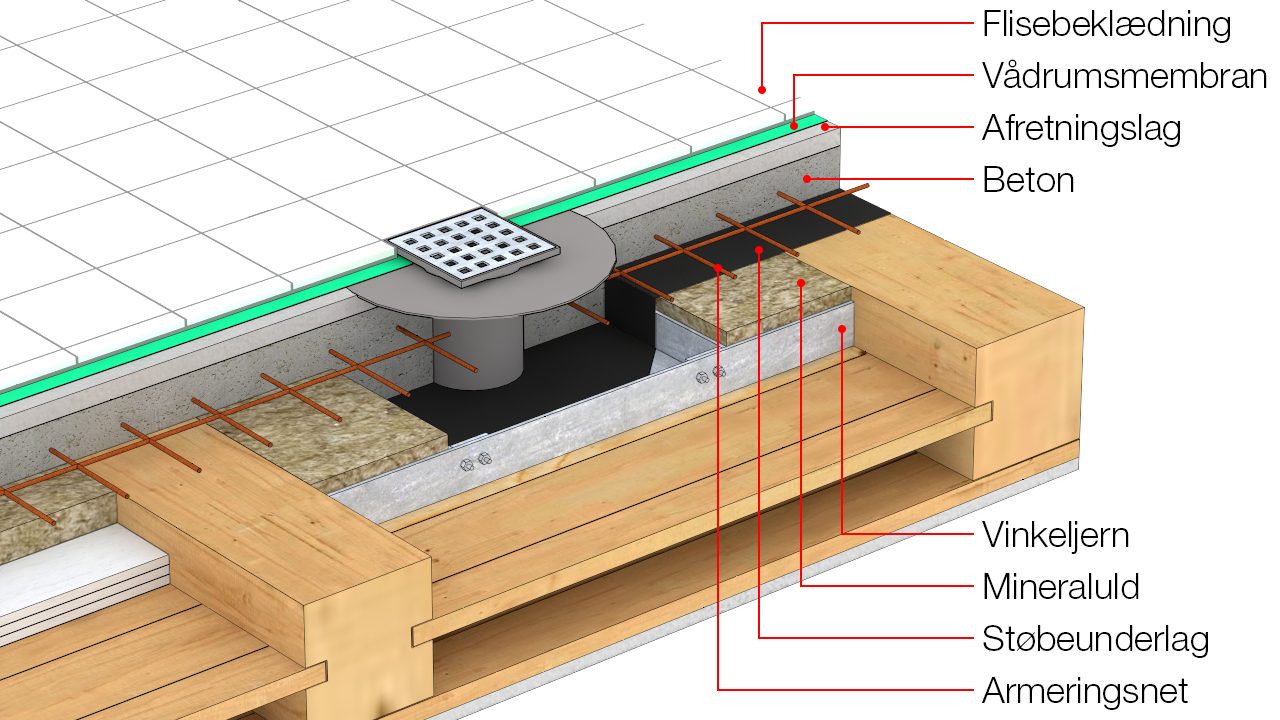 Flisebeklædning
Vådrumsmembran
Afretningslag
Beton
Vinkeljern
Mineraluld
Støbeunderlag
Armeringsnet