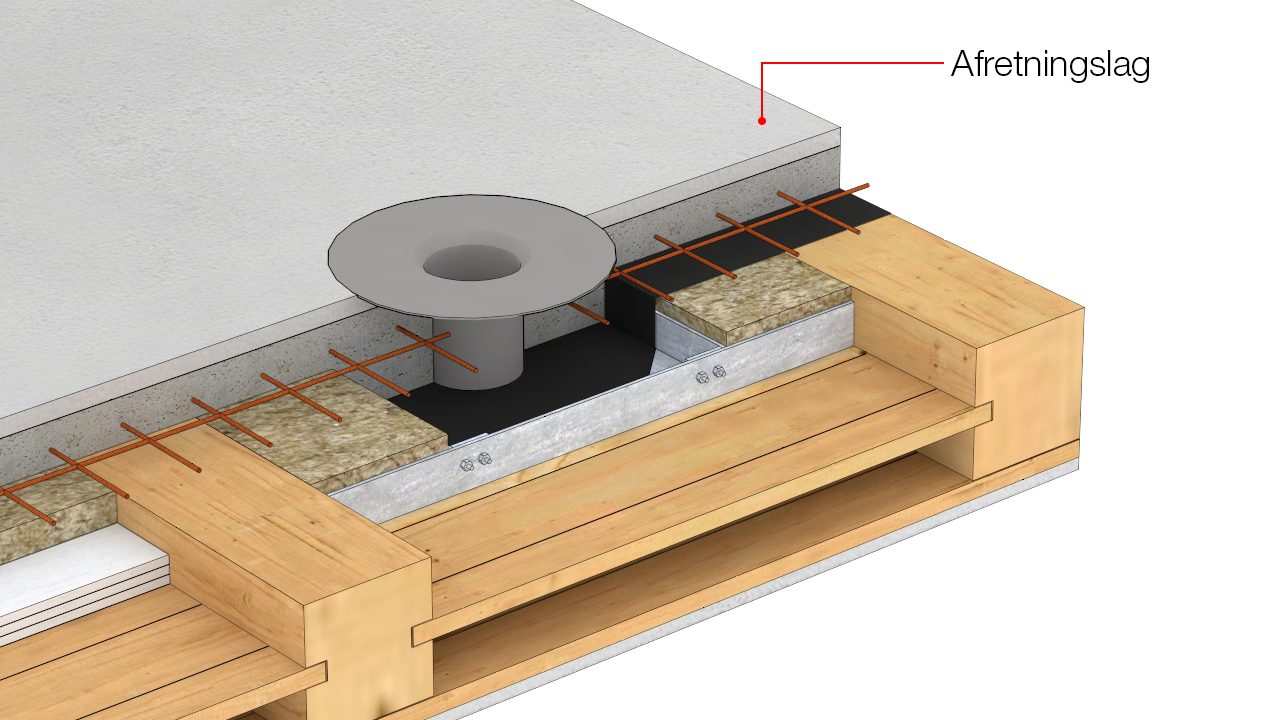 Afretningslag