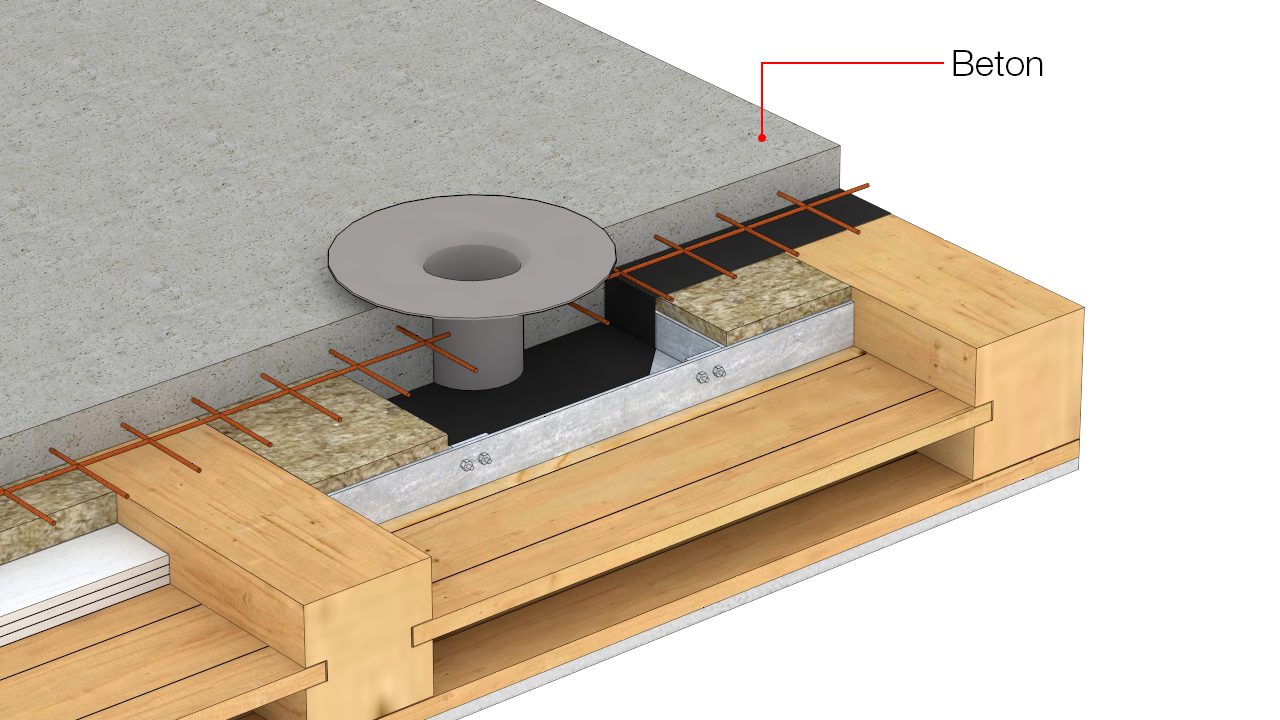 Beton