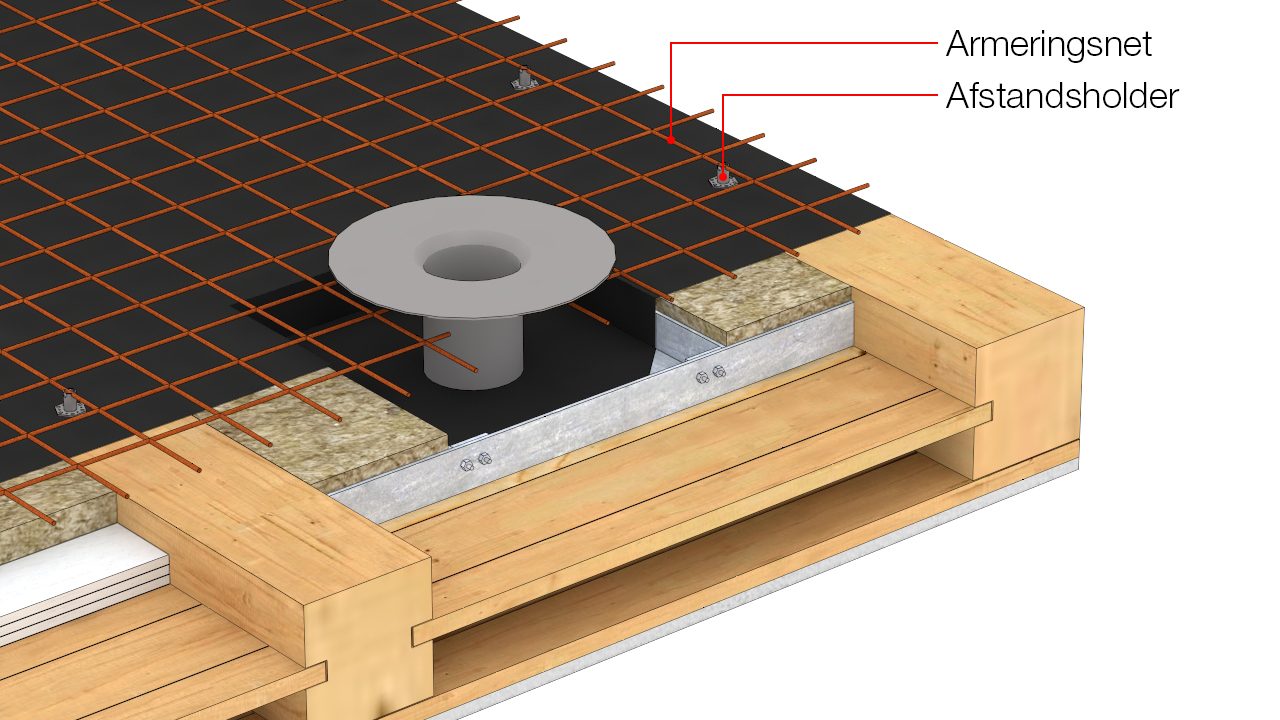 Armeringsnet
Afstandsholder