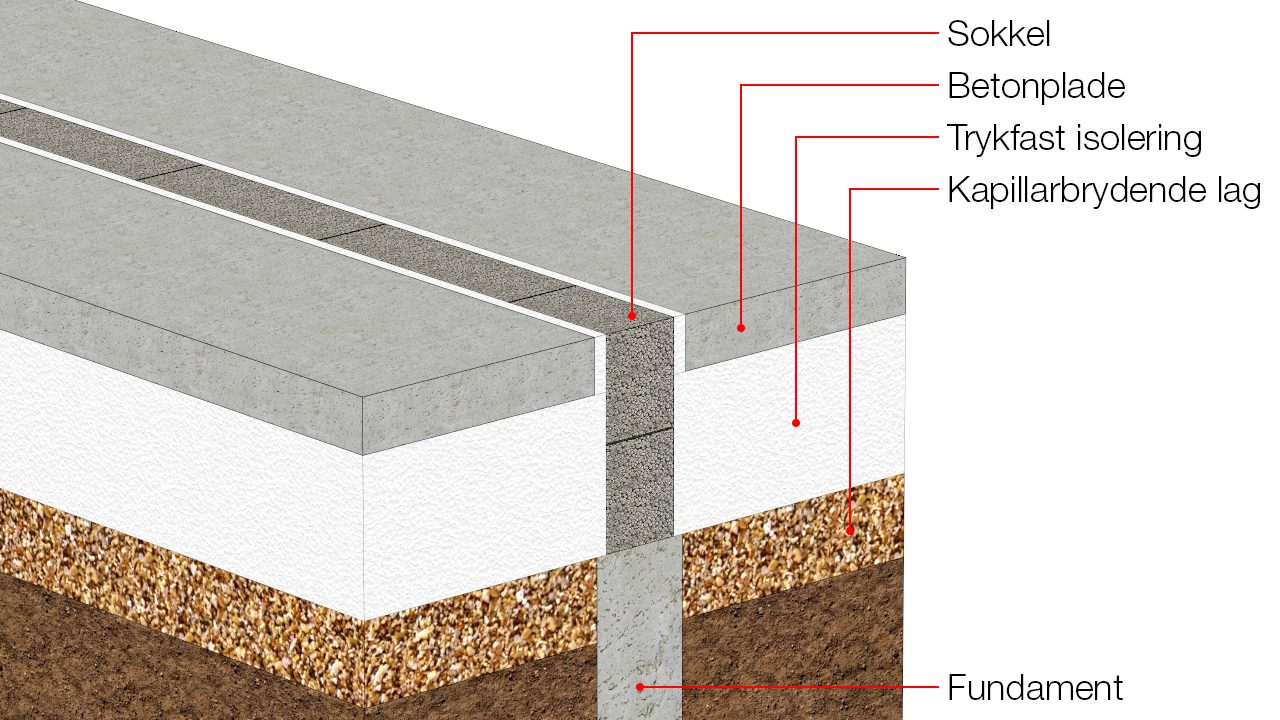 Sokkel
Betonplade
Trykfast isolering
Kapillarbrydende lag
Fundament